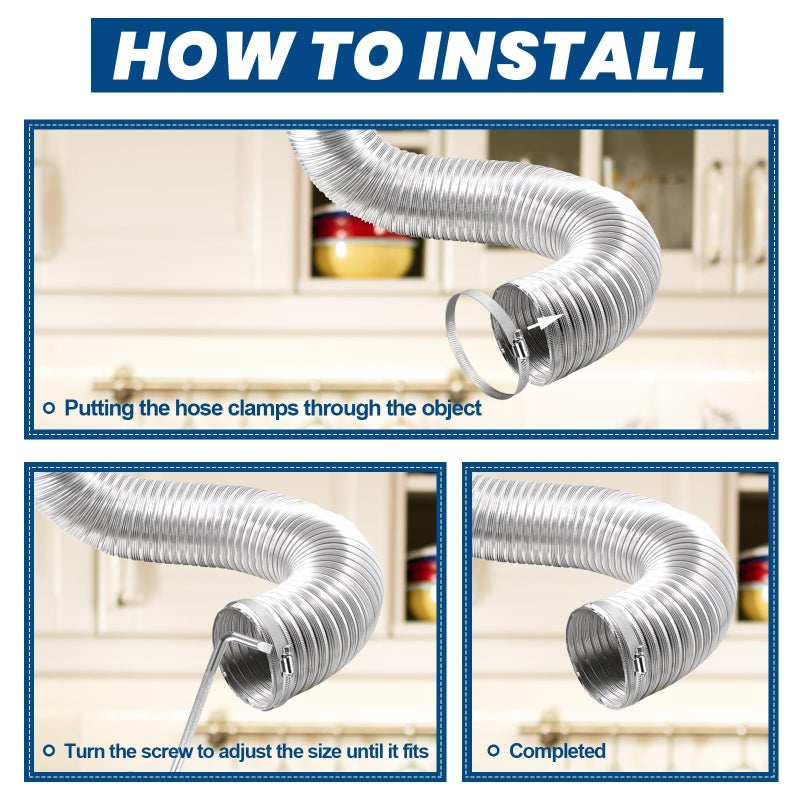 HOW TO INSTALL

Putting the hose clamps through the object

Turn the screw to adjust the size until it fits

Completed